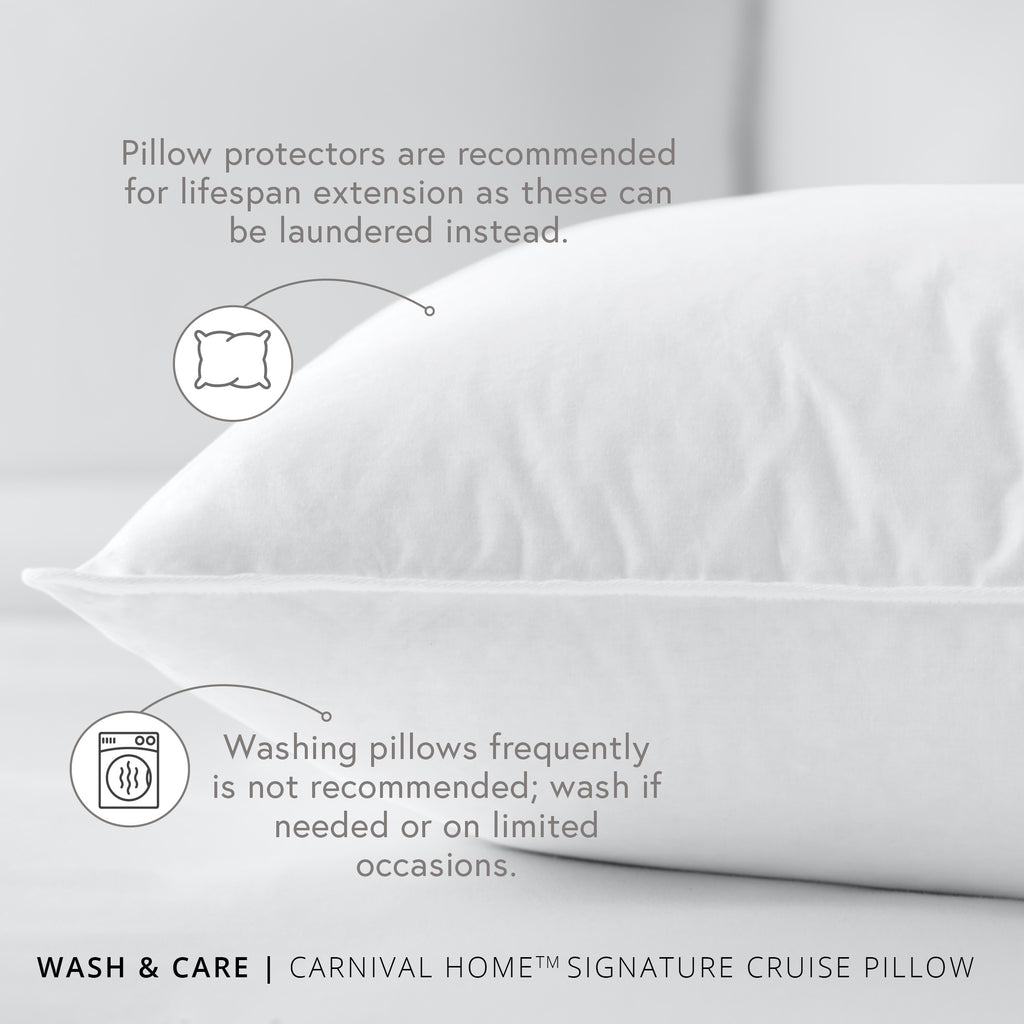 Pillow protectors are recommended for lifespan extension as these can be laundered instead.

Washing pillows frequently is not recommended; wash if needed or on limited occasions.

WASH & CARE | CARNIVAL HOME™ SIGNATURE CRUISE PILLOW