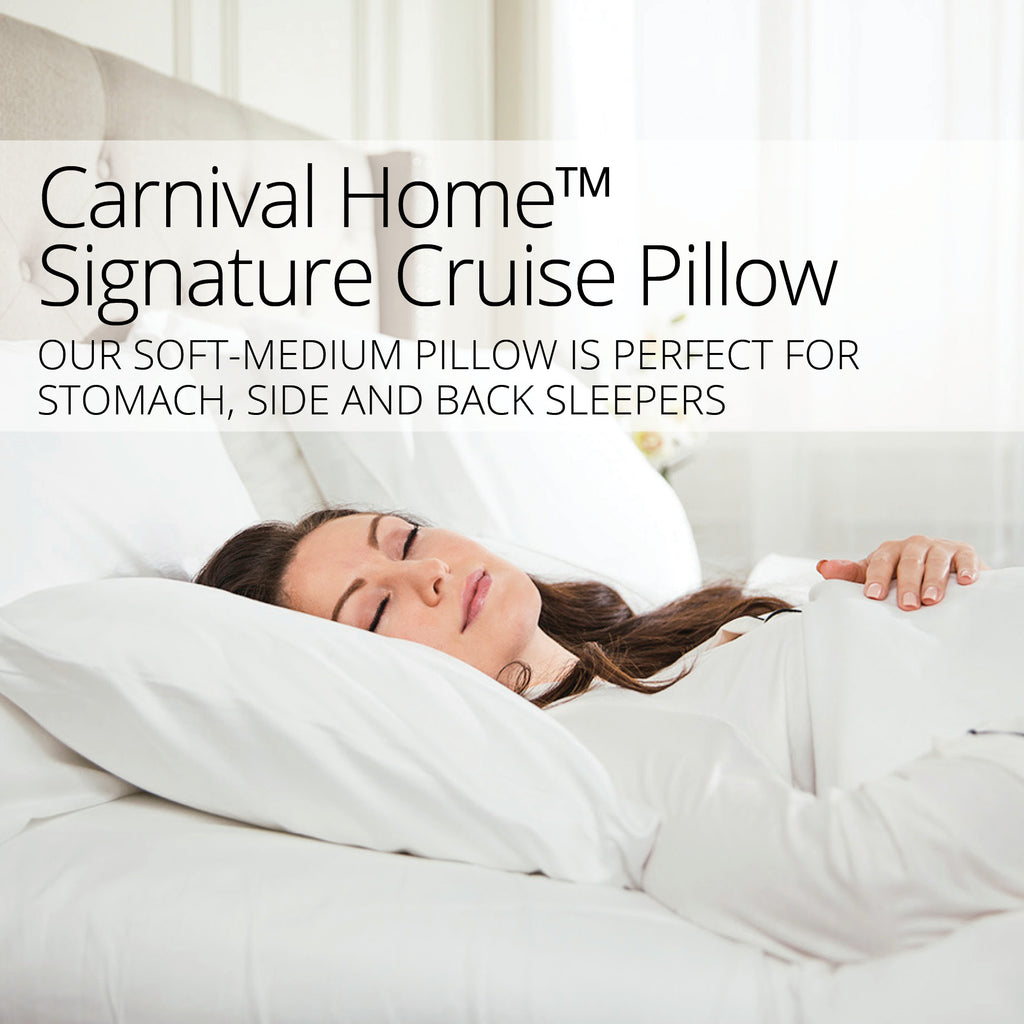 Carnival Home™
Signature Cruise Pillow

OUR SOFT-MEDIUM PILLOW IS PERFECT FOR STOMACH, SIDE AND BACK SLEEPERS